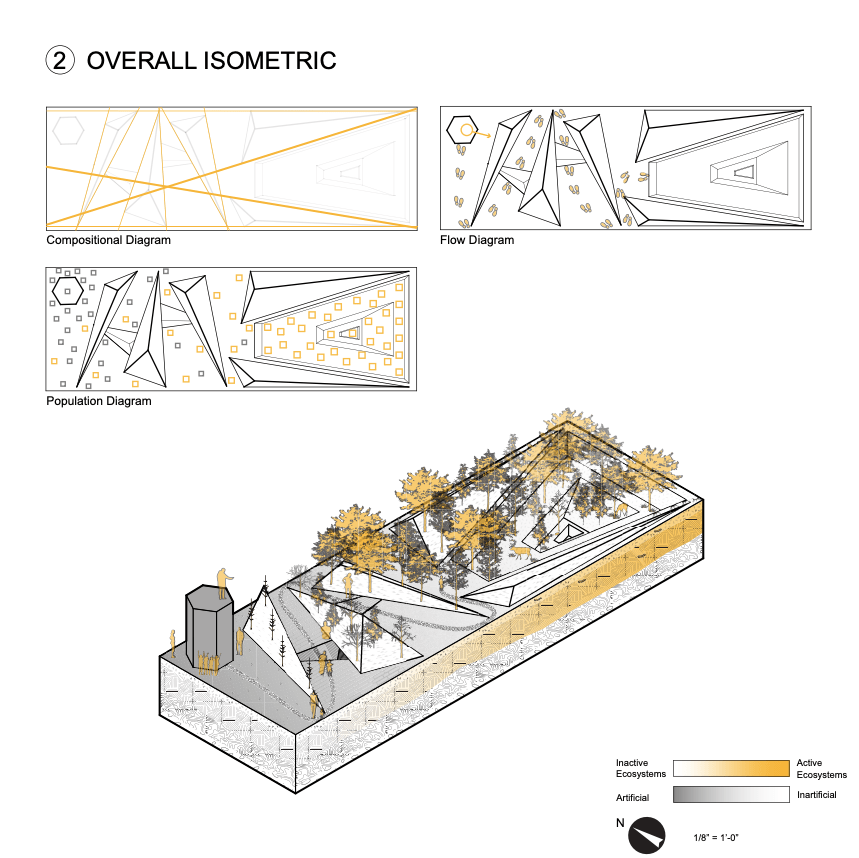 2 OVERALL ISOMETRIC

Compositional Diagram

Flow Diagram

Population Diagram

Inactive Ecosystems

Active Ecosystems

Artificial

Inartificial

N

1/8" = 1'-0"