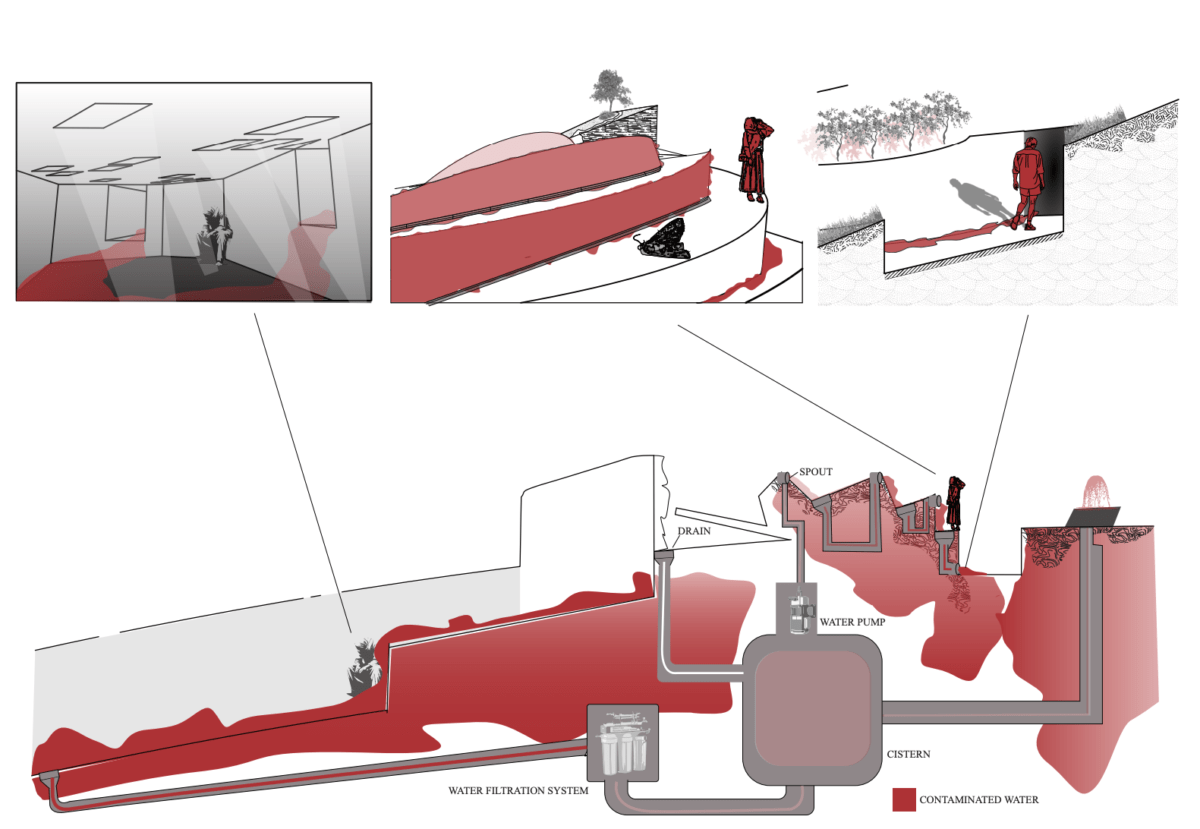 SPOUT

DRAIN

WATER PUMP

CISTERN

WATER FILTRATION SYSTEM

CONTAMINATED WATER