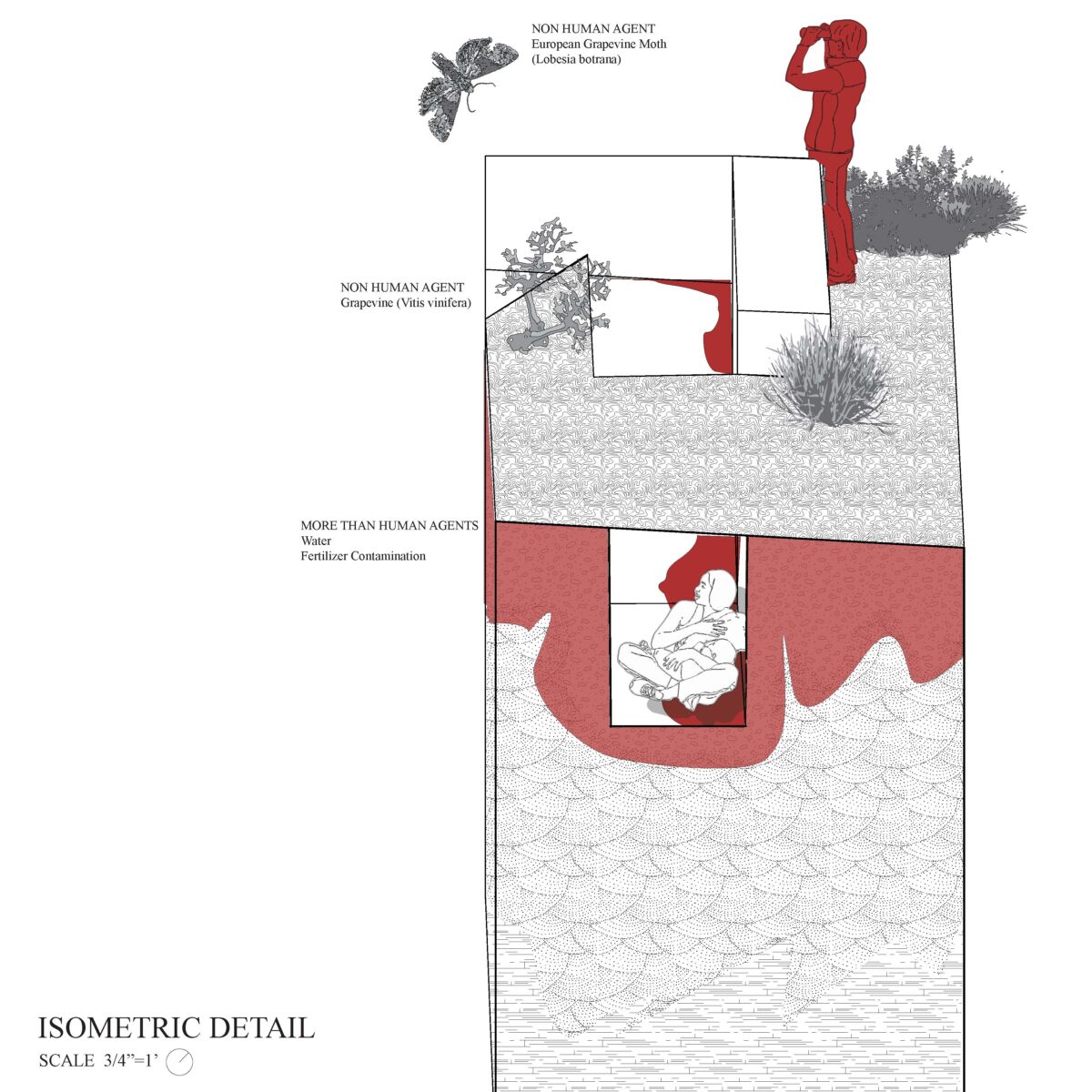 NON HUMAN AGENT
European Grapevine Moth
(Lobesia botrana)

NON HUMAN AGENT
Grapevine (Vitis vinifera)

MORE THAN HUMAN AGENTS
Water
Fertilizer Contamination

ISOMETRIC DETAIL
SCALE 3/4"=1'