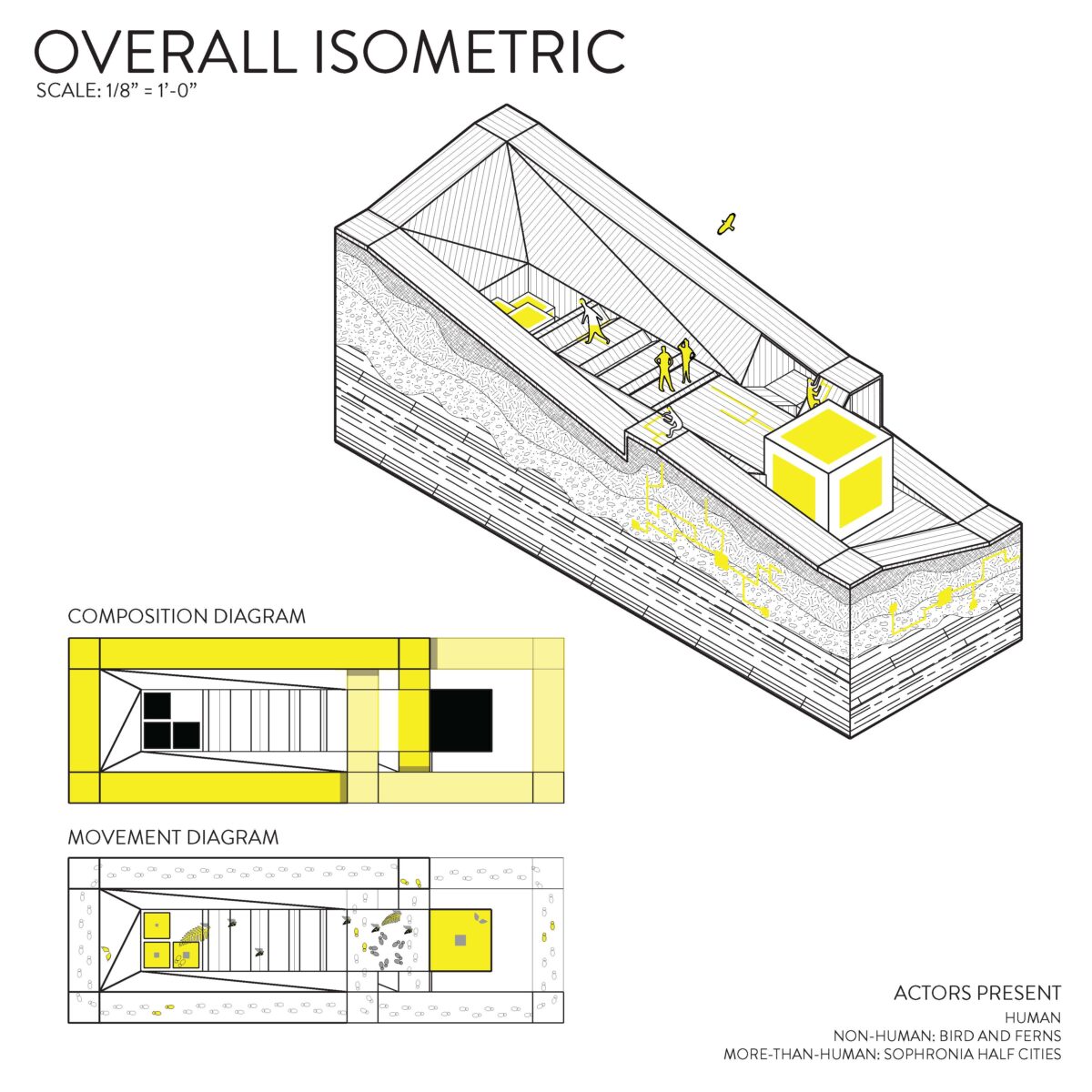 OVERALL ISOMETRIC
SCALE: 1/8" = 1'-0"

COMPOSITION DIAGRAM

MOVEMENT DIAGRAM

ACTORS PRESENT
HUMAN
NON-HUMAN: BIRD AND FERNS
MORE-THAN-HUMAN: SOPHRONIA HALF CITIES