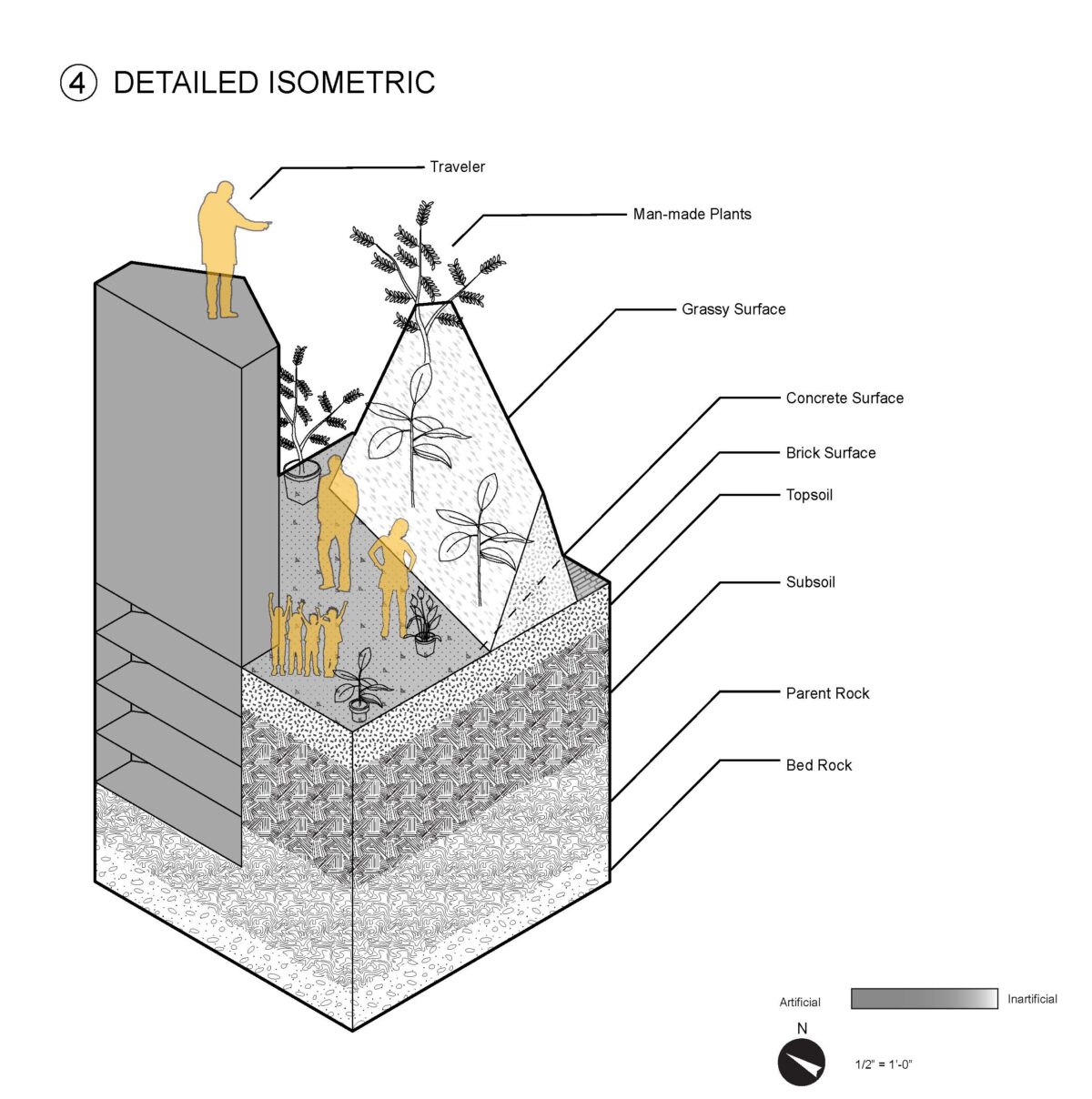 4 DETAILED ISOMETRIC

Traveler

Man-made Plants

Grassy Surface

Concrete Surface

Brick Surface

Topsoil

Subsoil

Parent Rock

Bed Rock

Artificial

Inartificial

N

1/2" = 1'-0"